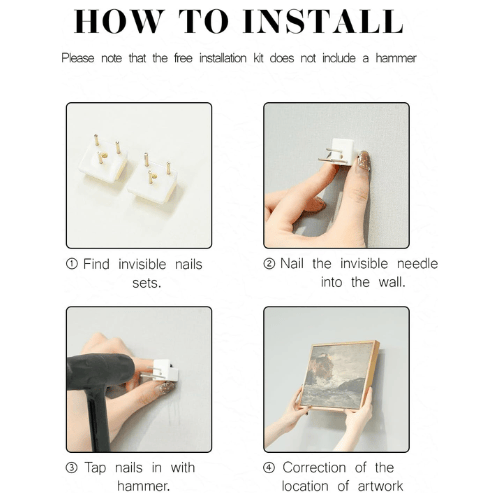 HOW TO INSTALL

Please note that the free installation kit does not include a hammer

① Find invisible nails sets.

② Nail the invisible needle into the wall.

③ Tap nails in with hammer.

④ Correction of the location of artwork