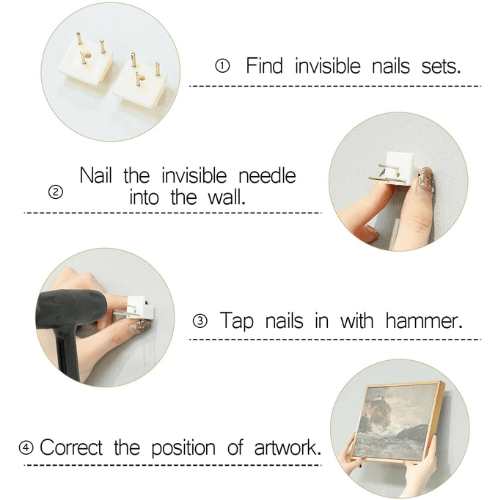 ① Find invisible nails sets.

② Nail the invisible needle into the wall.

③ Tap nails in with hammer.

④ Correct the position of artwork.