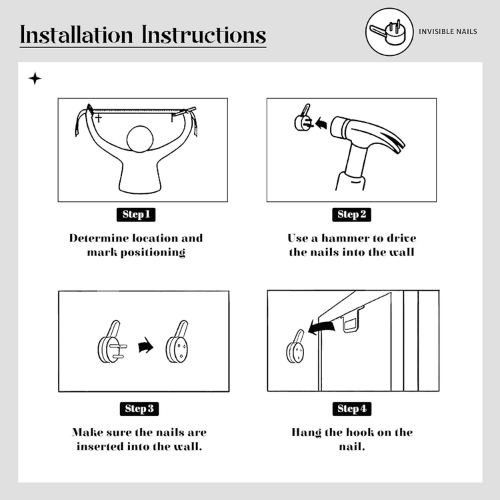 Installation Instructions

INVISIBLE NAILS

Step 1

Determine location and mark positioning

Step 2

Use a hammer to drive the nails into the wall

Step 3

Make sure the nails are inserted into the wall.

Step 4

Hang the hook on the nail.