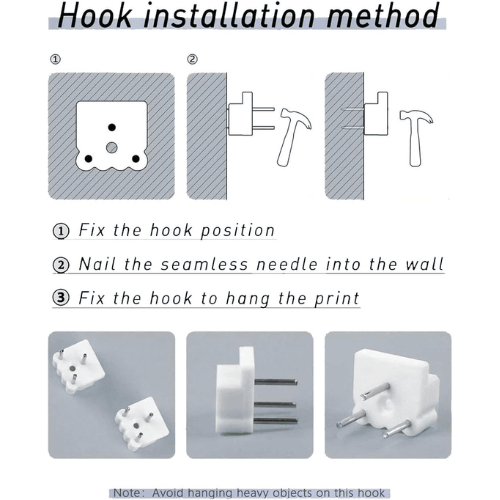 Hook installation method

①

②

① Fix the hook position

② Nail the seamless needle into the wall

③ Fix the hook to hang the print

Note: Avoid hanging heavy objects on this hook